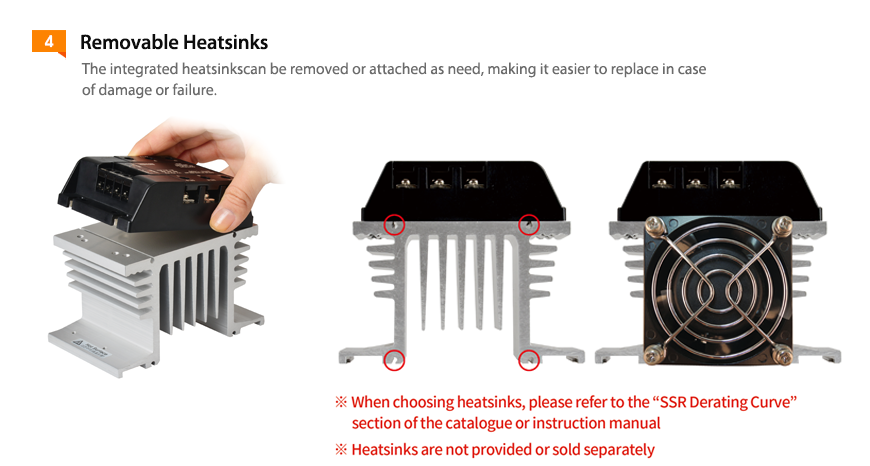 4 Removable Heatsinks

The integrated heatsinkscan be removed or attached as need, making it easier to replace in case of damage or failure.

※ When choosing heatsinks, please refer to the “SSR Derating Curve” section of the catalogue or instruction manual

※ Heatsinks are not provided or sold separately