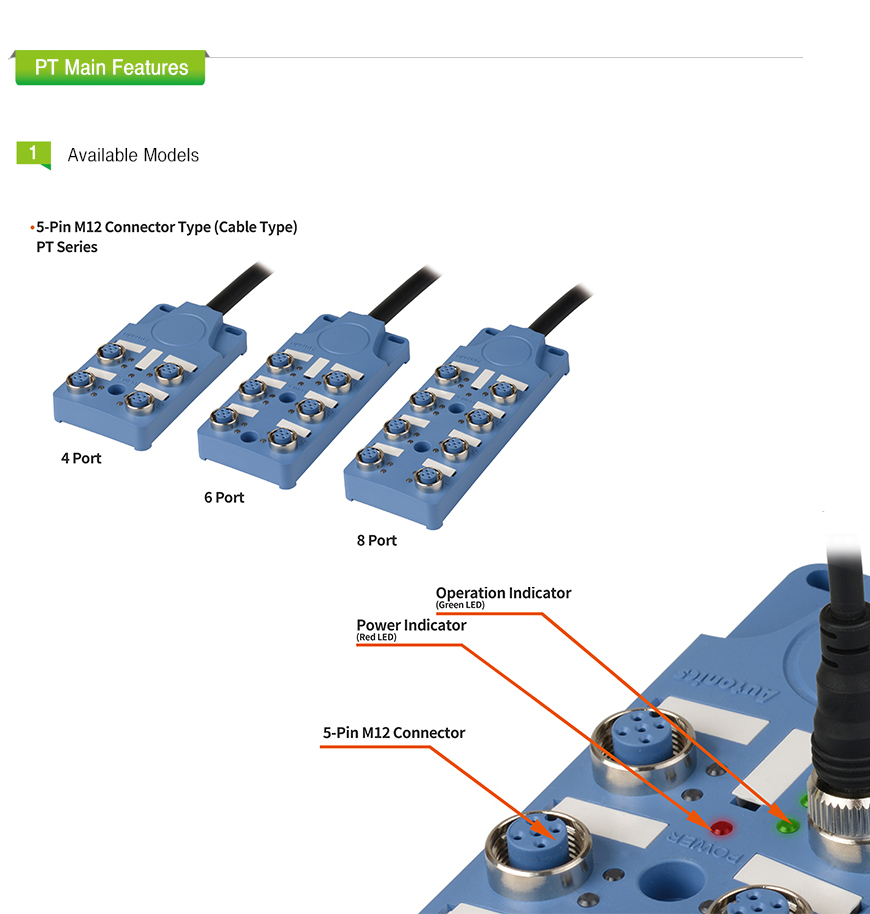 PT Main Features

1 Available Models

•5-Pin M12 Connector Type (Cable Type)
PT Series

4 Port

6 Port

8 Port

Operation Indicator
(Green LED)

Power Indicator
(Red LED)

5-Pin M12 Connector

Autonics

POWER